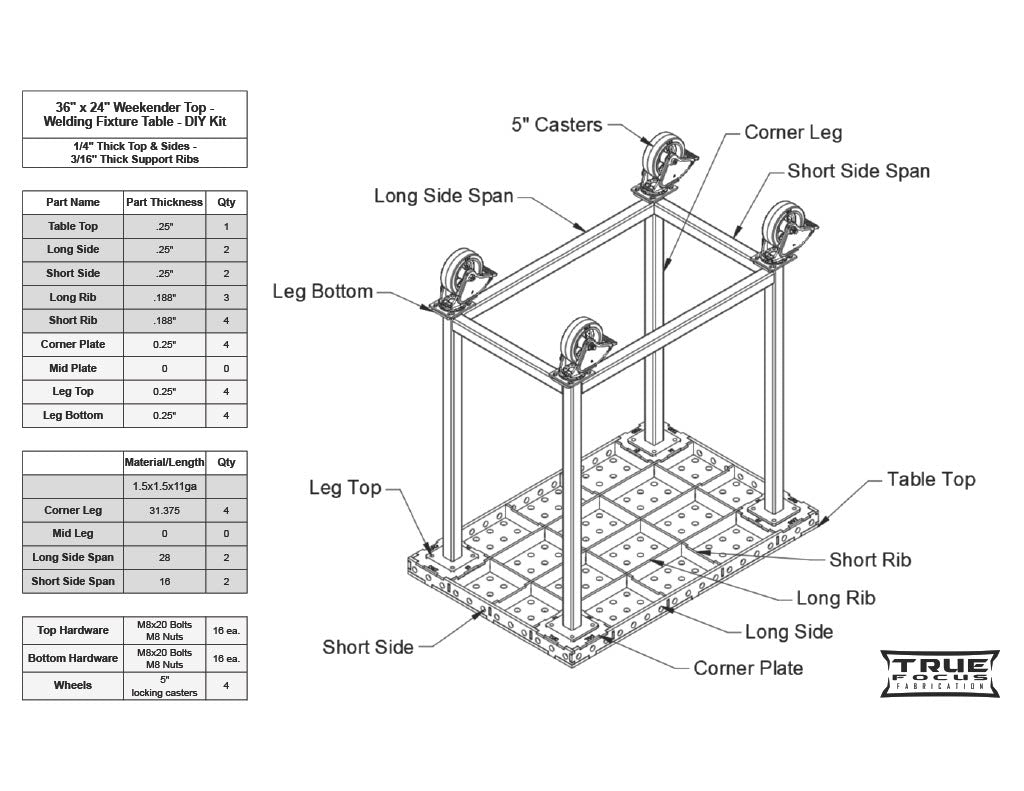 36" x 24" Weekender Top - Welding Fixture Table - DIY Kit

1/4" Thick Top & Sides - 3/16" Thick Support Ribs

| Part Name | Part Thickness | Qty |
|---|---|---|
| Table Top | .25" | 1 |
| Long Side | .25" | 2 |
| Short Side | .25" | 2 |
| Long Rib | .188" | 3 |
| Short Rib | .188" | 4 |
| Corner Plate | 0.25" | 4 |
| Mid Plate | 0 | 0 |
| Leg Top | 0.25" | 4 |
| Leg Bottom | 0.25" | 4 |

| | Material/Length | Qty |
|---|---|---|
| | 1.5x1.5x11ga | |
| Corner Leg | 31.375 | 4 |
| Mid Leg | 0 | 0 |
| Long Side Span | 28 | 2 |
| Short Side Span | 16 | 2 |

| Top Hardware | M8x20 Bolts M8 Nuts | 16 ea. |
|---|---|---|
| Bottom Hardware | M8x20 Bolts M8 Nuts | 16 ea. |
| Wheels | 5" locking casters | 4 |

5" Casters
Corner Leg
Short Side Span
Long Side Span
Leg Bottom
Leg Top
Table Top
Short Rib
Long Rib
Long Side
Short Side
Corner Plate

TRUE FOCUS FABRICATION