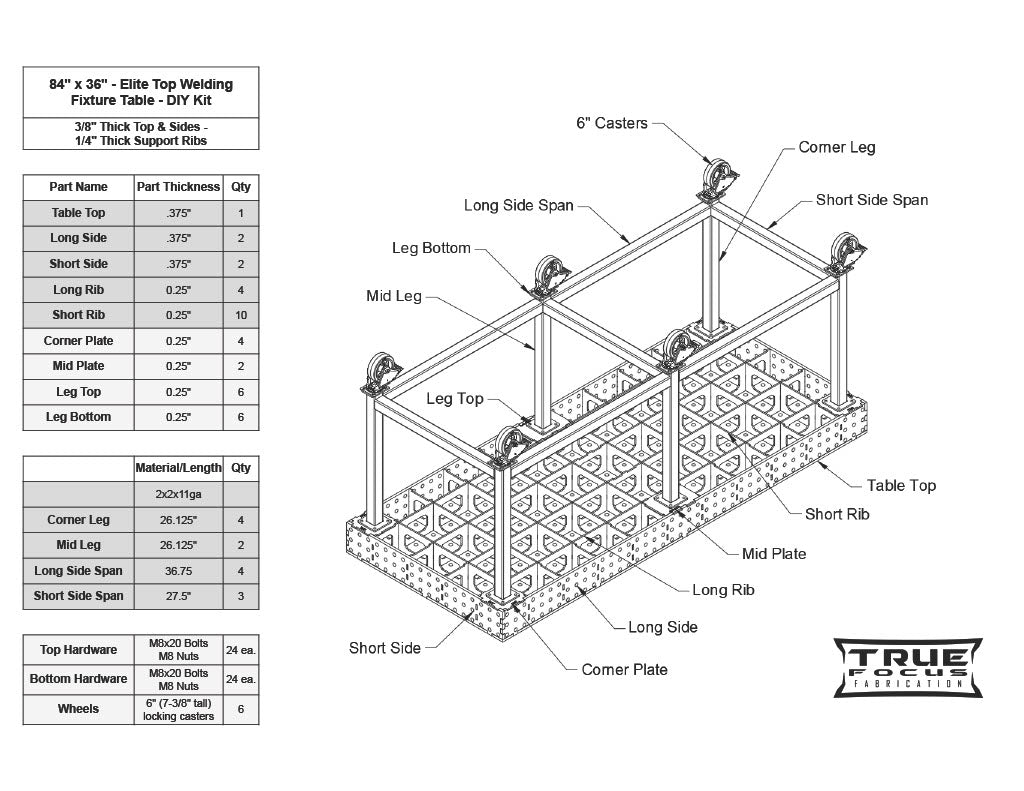 84" x 36" - Elite Top Welding Fixture Table - DIY Kit

3/8" Thick Top & Sides - 1/4" Thick Support Ribs

| Part Name | Part Thickness | Qty |
|---|---|---|
| Table Top | .375" | 1 |
| Long Side | .375" | 2 |
| Short Side | .375" | 2 |
| Long Rib | 0.25" | 4 |
| Short Rib | 0.25" | 10 |
| Corner Plate | 0.25" | 4 |
| Mid Plate | 0.25" | 2 |
| Leg Top | 0.25" | 6 |
| Leg Bottom | 0.25" | 6 |

| | Material/Length | Qty |
|---|---|---|
| | 2x2x11ga | |
| Corner Leg | 26.125" | 4 |
| Mid Leg | 26.125" | 2 |
| Long Side Span | 36.75 | 4 |
| Short Side Span | 27.5" | 3 |

| Top Hardware | M8x20 Bolts M8 Nuts | 24 ea. |
|---|---|---|
| Bottom Hardware | M8x20 Bolts M8 Nuts | 24 ea. |
| Wheels | 6" (7-3/8" tall) locking casters | 6 |

6" Casters
Corner Leg
Long Side Span
Short Side Span
Leg Bottom
Mid Leg
Leg Top
Table Top
Short Rib
Mid Plate
Long Rib
Long Side
Short Side
Corner Plate

TRUE FOCUS FABRICATION